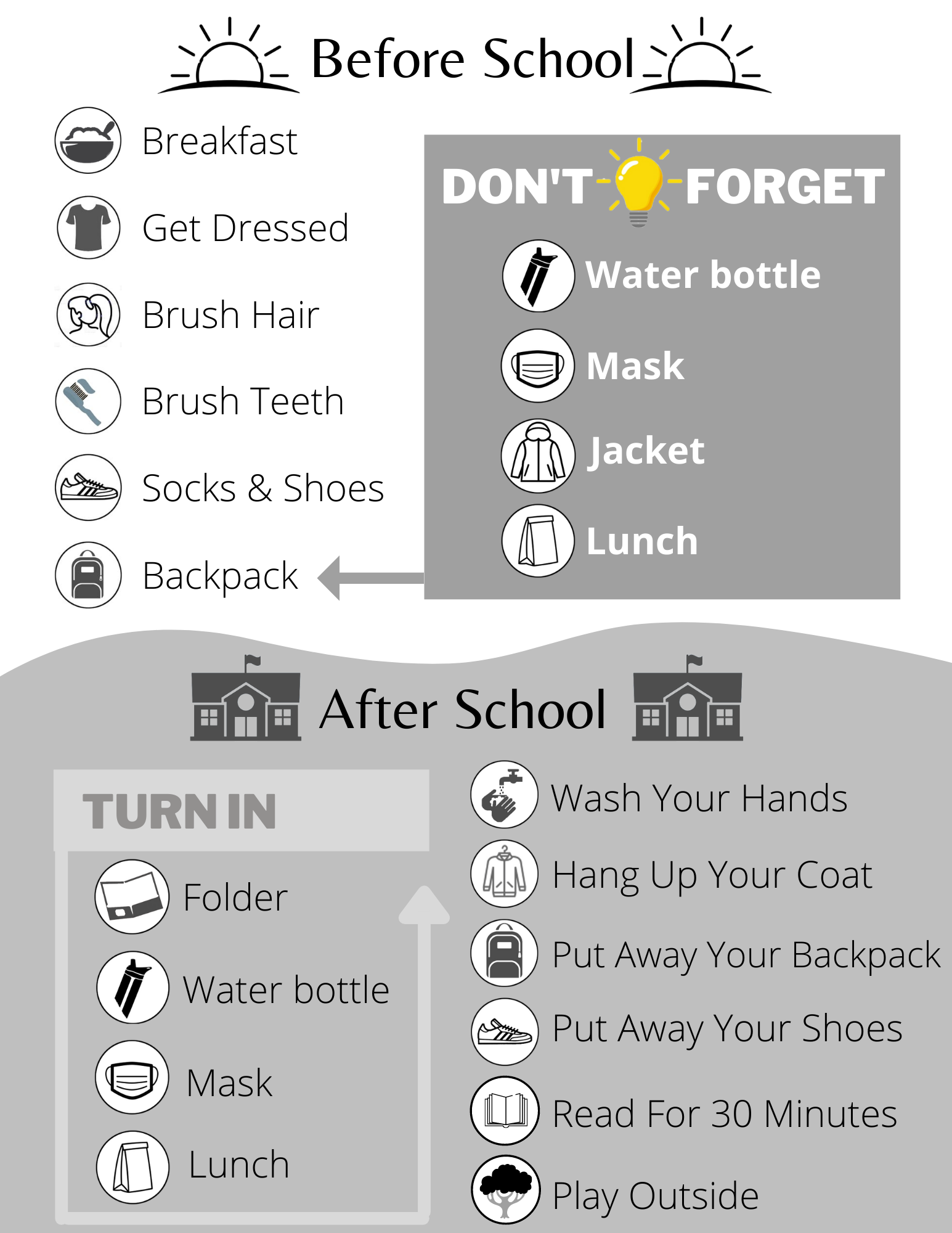 Before School

Breakfast

Get Dressed

Brush Hair

Brush Teeth

Socks & Shoes

Backpack

DON'T FORGET

Water bottle

Mask

Jacket

Lunch

After School

TURN IN

Folder

Water bottle

Mask

Lunch

Wash Your Hands

Hang Up Your Coat

Put Away Your Backpack

Put Away Your Shoes

Read For 30 Minutes

Play Outside